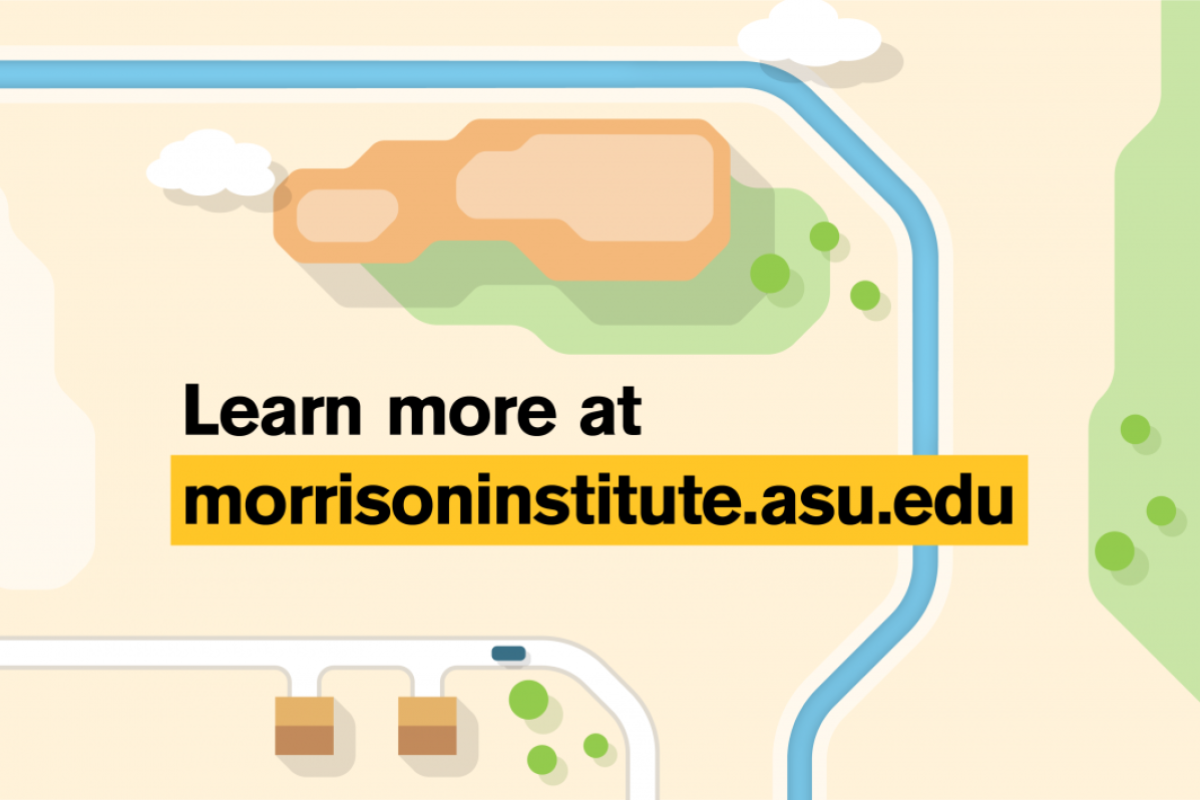 Learn more at
morrisoninstitute.asu.edu